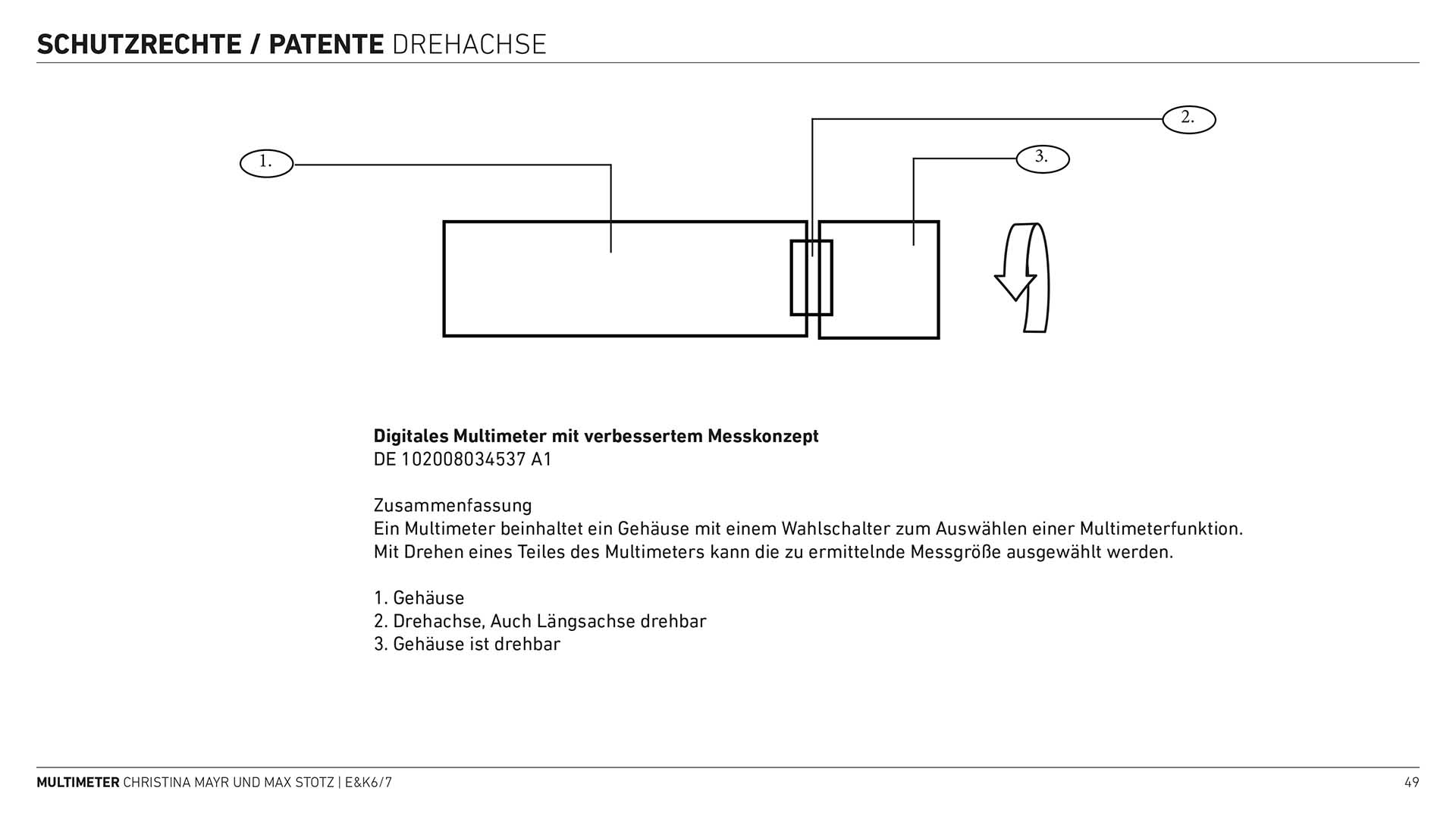 SCHUTZRECHTE / PATENTE DREHACHSE

1.

2.

3.

Digitales Multimeter mit verbessertem Messkonzept
DE 102008034537 A1

Zusammenfassung
Ein Multimeter beinhaltet ein Gehäuse mit einem Wahlschalter zum Auswählen einer Multimeterfunktion. Mit Drehen eines Teiles des Multimeters kann die zu ermittelnde Messgröße ausgewählt werden.

1. Gehäuse
2. Drehachse, Auch Längsachse drehbar
3. Gehäuse ist drehbar

MULTIMETER CHRISTINA MAYR UND MAX STOTZ | E&K6/7

49